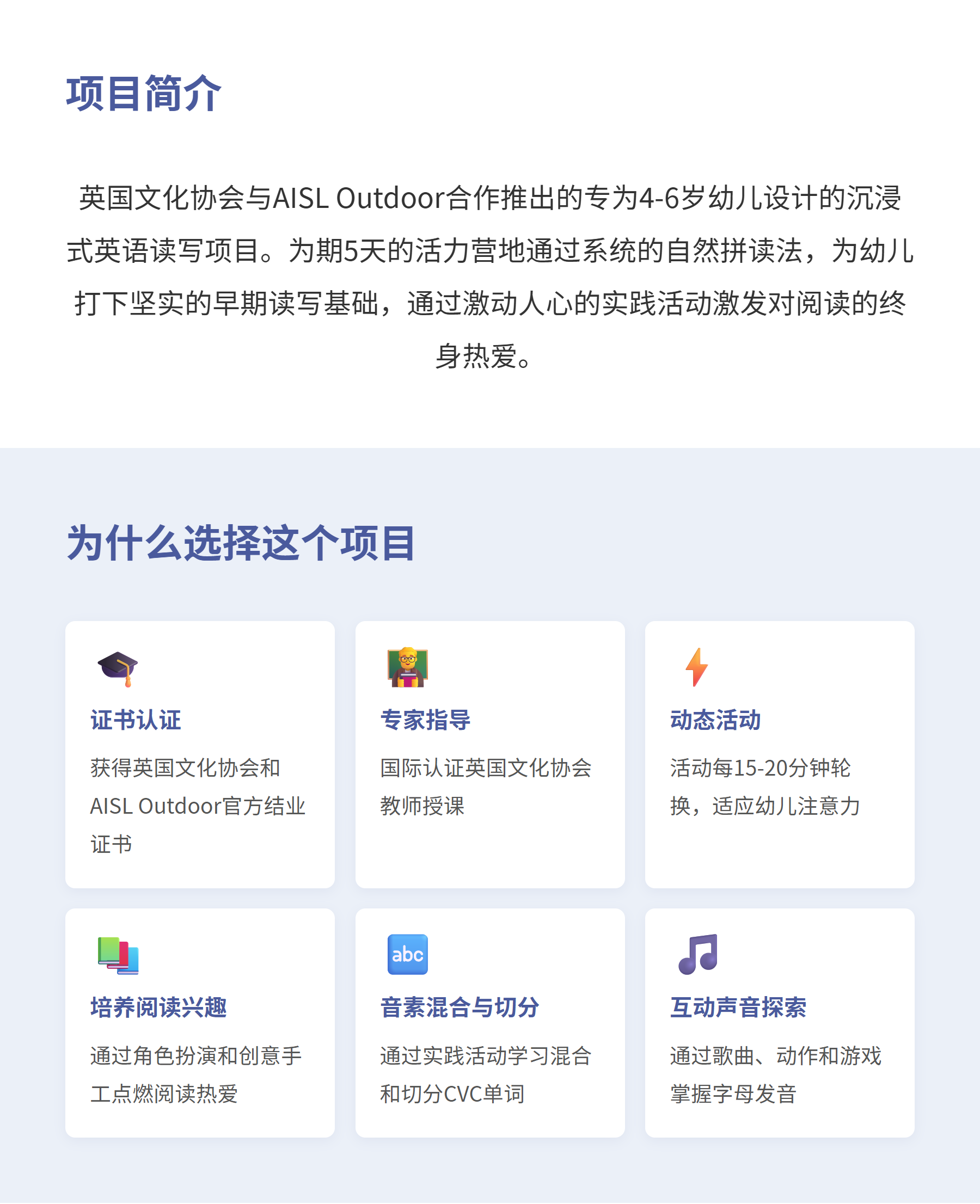 项目简介

英国文化协会与AISL Outdoor合作推出的专为4-6岁幼儿设计的沉浸式英语读写项目。为期5天的活力营地通过系统的自然拼读法，为幼儿打下坚实的早期读写基础，通过激动人心的实践活动激发对阅读的终身热爱。

为什么选择这个项目

证书认证

获得英国文化协会和AISL Outdoor官方结业证书

专家指导

国际认证英国文化协会教师授课

动态活动

活动每15-20分钟轮换，适应幼儿注意力

培养阅读兴趣

通过角色扮演和创意手工点燃阅读热爱

abc

音素混合与切分

通过实践活动学习混合和切分CVC单词

互动声音探索

通过歌曲、动作和游戏掌握字母发音