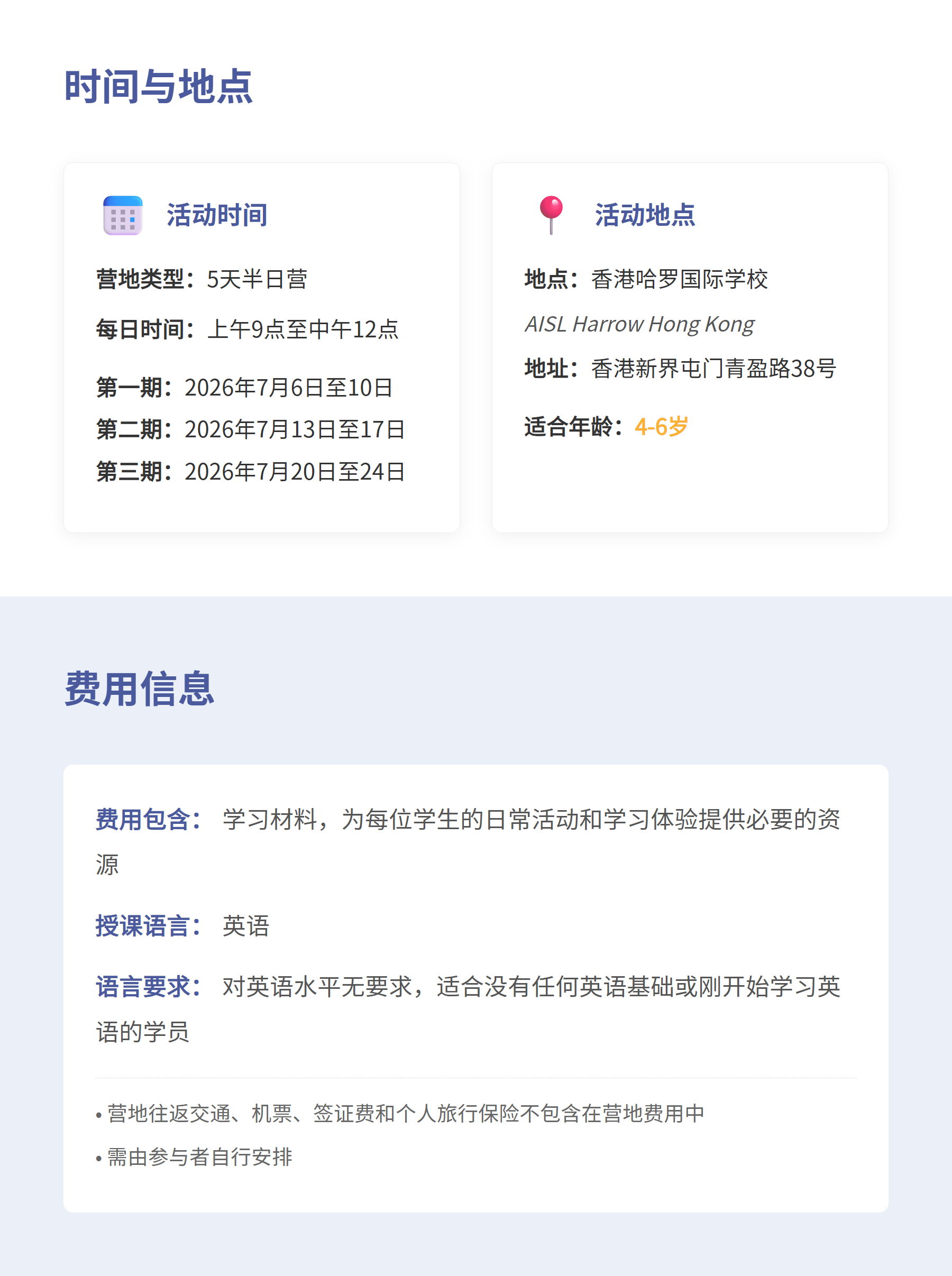 时间与地点

活动时间

营地类型：5天半日营

每日时间：上午9点至中午12点

第一期：2026年7月6日至10日
第二期：2026年7月13日至17日
第三期：2026年7月20日至24日

活动地点

地点：香港哈罗国际学校

AISL Harrow Hong Kong

地址：香港新界屯门青盈路38号

适合年龄：4-6岁

费用信息

费用包含：学习材料，为每位学生的日常活动和学习体验提供必要的资源

授课语言：英语

语言要求：对英语水平无要求，适合没有任何英语基础或刚开始学习英语的学员

• 营地往返交通、机票、签证费和个人旅行保险不包含在营地费用中
• 需由参与者自行安排